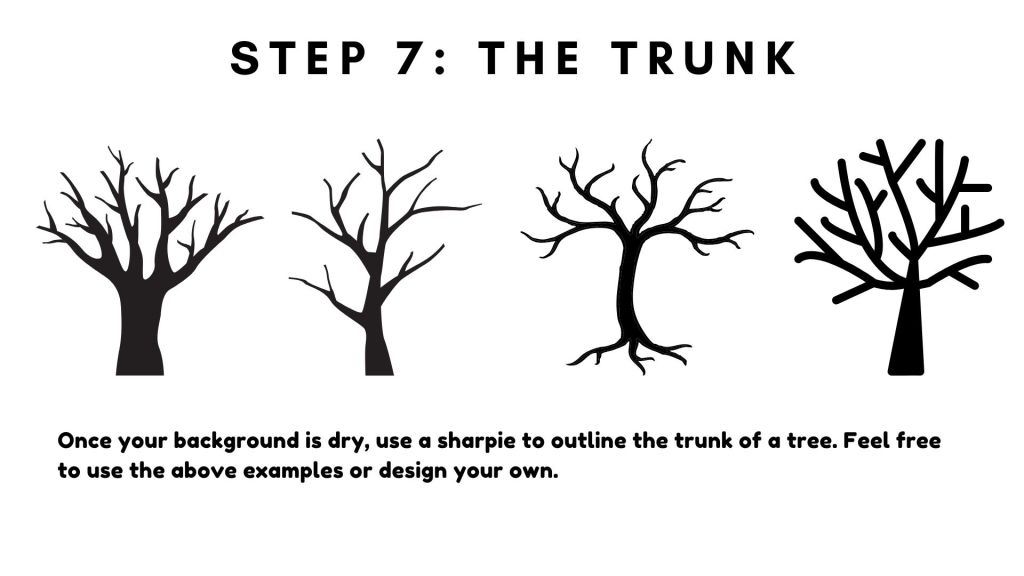 STEP 7: THE TRUNK

Once your background is dry, use a sharpie to outline the trunk of a tree. Feel free to use the above examples or design your own.